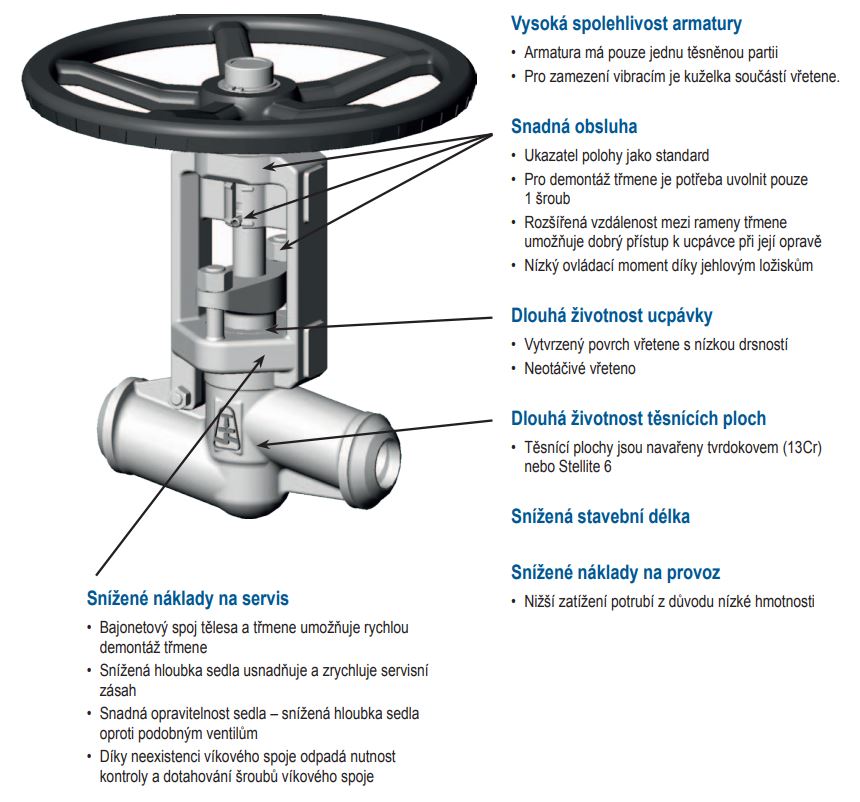 Vysoká spolehlivost armatury

• Armatura má pouze jednu těsněnou partii
• Pro zamezení vibracím je kuželka součástí vřetene.

Snadná obsluha

• Ukazatel polohy jako standard
• Pro demontáž třmene je potřeba uvolnit pouze 1 šroub
• Rozšířená vzdálenost mezi rameny třmene umožňuje dobrý přístup k ucpávce při její opravě
• Nízký ovládací moment díky jehlovým ložiskům

Dlouhá životnost ucpávky

• Vytvrzený povrch vřetene s nízkou drsností
• Neotáčivé vřeteno

Dlouhá životnost těsnících ploch

• Těsnící plochy jsou navařeny tvrdokovem (13Cr) nebo Stellite 6

Snížená stavební délka

Snížené náklady na provoz

• Nižší zatížení potrubí z důvodu nízké hmotnosti

Snížené náklady na servis

• Bajonetový spoj tělesa a třmene umožňuje rychlou demontáž třmene
• Snížená hloubka sedla usnadňuje a zrychluje servisní zásah
• Snadná opravitelnost sedla – snížená hloubka sedla oproti podobným ventilům
• Díky neexistenci víkového spoje odpadá nutnost kontroly a dotahování šroubů víkového spoje